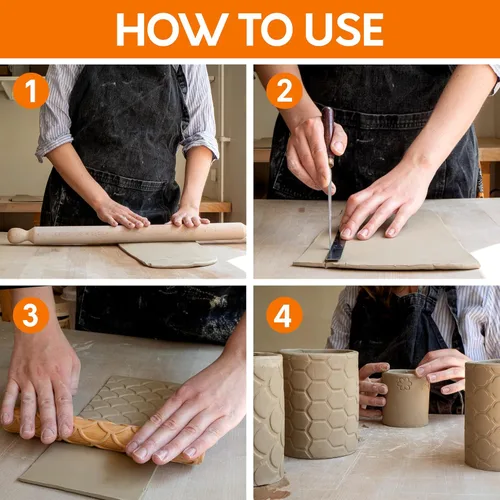 HOW TO USE

1

2

3

4