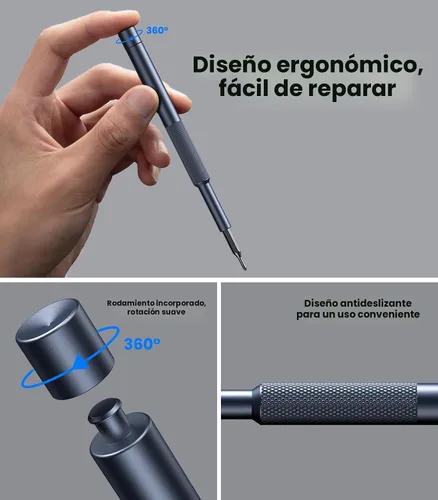 360°

Diseño ergonómico, fácil de reparar

Rodamiento incorporado, rotación suave

360°

Diseño antideslizante para un uso conveniente