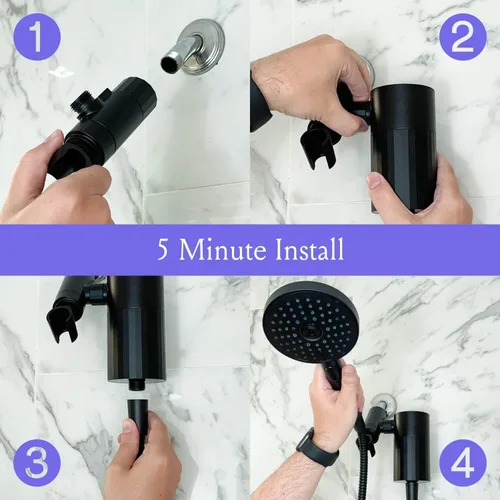 1

2

5 Minute Install

3

4