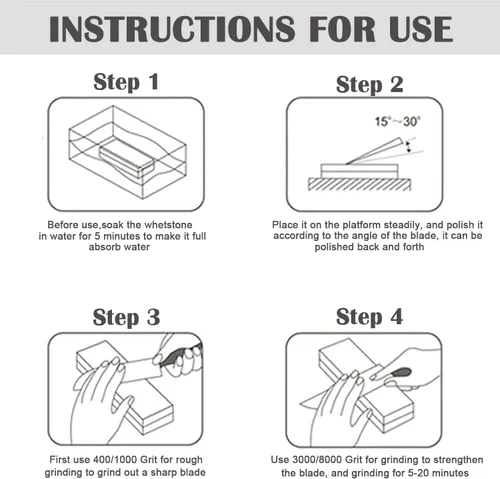 INSTRUCTIONS FOR USE

Step 1

Before use,soak the whetstone in water for 5 minutes to make it full absorb water

Step 2

15°~30°

Place it on the platform steadily, and polish it according to the angle of the blade, it can be polished back and forth

Step 3

First use 400/1000 Grit for rough grinding to grind out a sharp blade

Step 4

Use 3000/8000 Grit for grinding to strengthen the blade, and grinding for 5-20 minutes