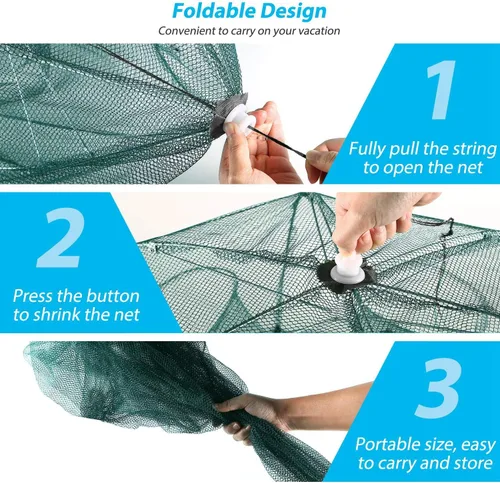 Foldable Design
Convenient to carry on your vacation

1
Fully pull the string to open the net

2
Press the button to shrink the net

3
Portable size, easy to carry and store