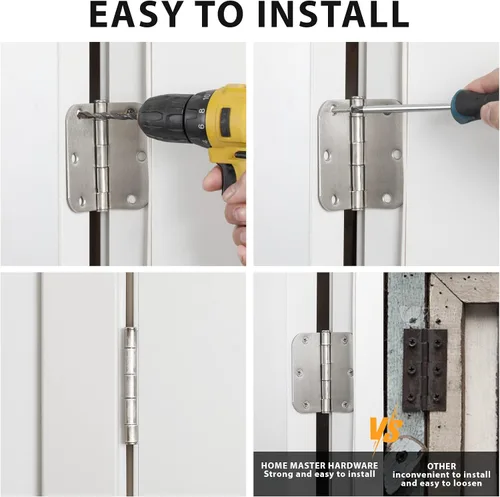 EASY TO INSTALL

10
8
6

VS

HOME MASTER HARDWARE
Strong and easy to install

OTHER
inconvenient to install and easy to loosen