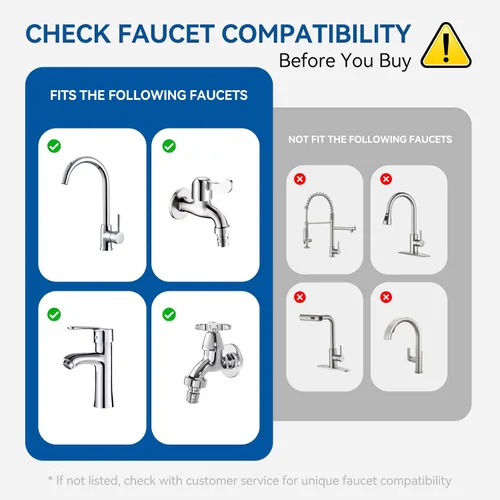 CHECK FAUCET COMPATIBILITY
Before You Buy

FITS THE FOLLOWING FAUCETS

NOT FIT THE FOLLOWING FAUCETS

* If not listed, check with customer service for unique faucet compatibility