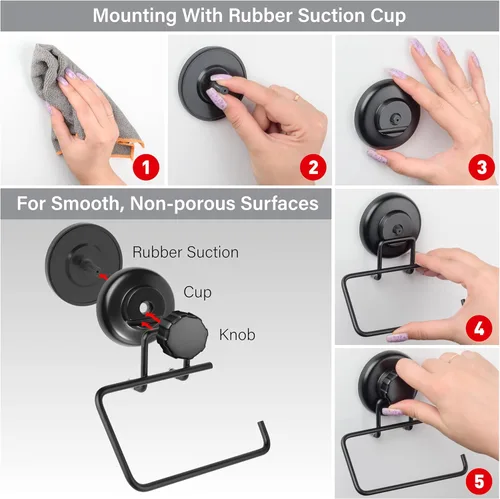 Mounting With Rubber Suction Cup

1

2

3

For Smooth, Non-porous Surfaces

Rubber Suction

Cup

Knob

4

5