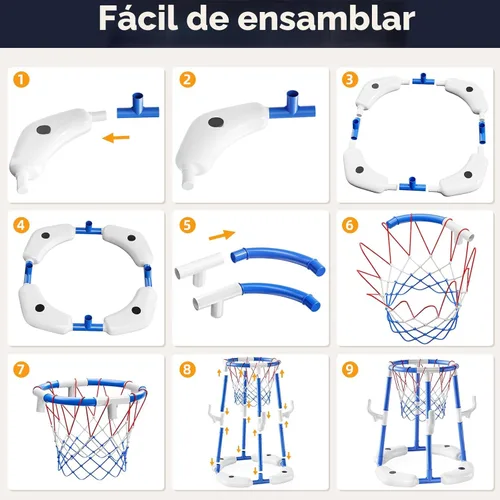 Fácil de ensamblar

1

2

3

4

5

6

7

8

9