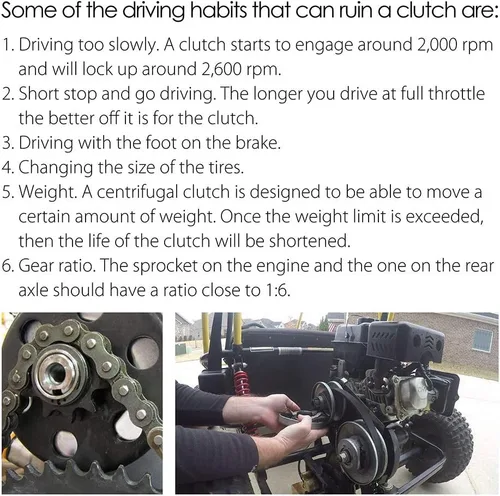 Some of the driving habits that can ruin a clutch are:

1. Driving too slowly. A clutch starts to engage around 2,000 rpm and will lock up around 2,600 rpm.
2. Short stop and go driving. The longer you drive at full throttle the better off it is for the clutch.
3. Driving with the foot on the brake.
4. Changing the size of the tires.
5. Weight. A centrifugal clutch is designed to be able to move a certain amount of weight. Once the weight limit is exceeded, then the life of the clutch will be shortened.
6. Gear ratio. The sprocket on the engine and the one on the rear axle should have a ratio close to 1:6.