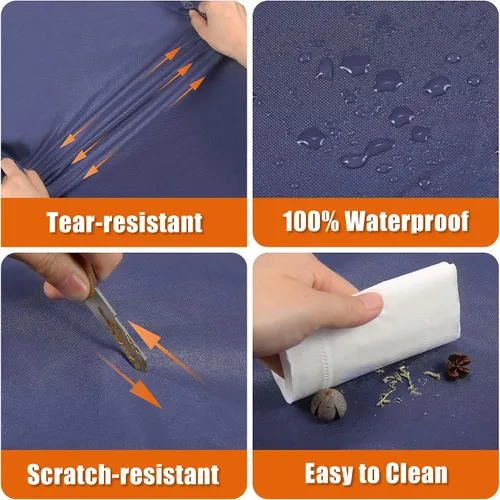 Tear-resistant

100% Waterproof

Scratch-resistant

Easy to Clean