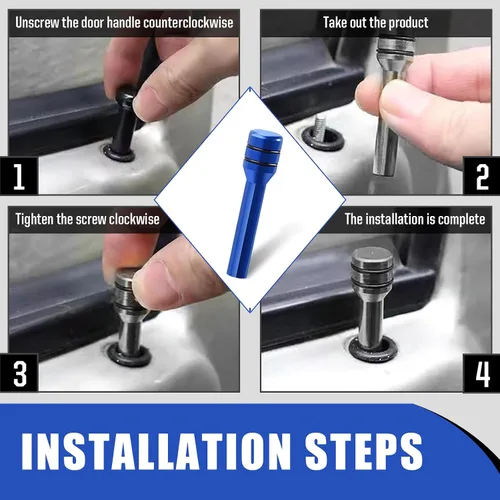 Unscrew the door handle counterclockwise

1

Take out the product

2

Tighten the screw clockwise

3

The installation is complete

4

INSTALLATION STEPS