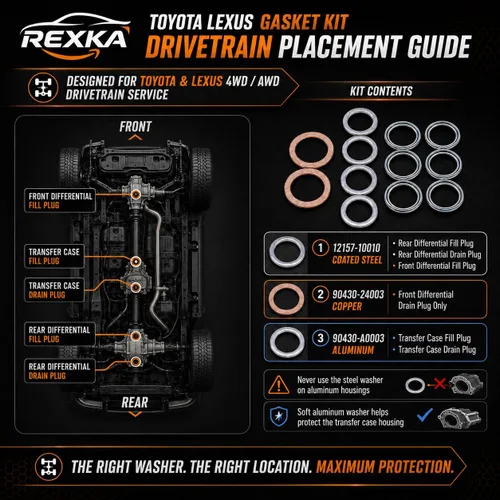 REXKA

TOYOTA LEXUS GASKET KIT
DRIVETRAIN PLACEMENT GUIDE

DESIGNED FOR TOYOTA & LEXUS 4WD / AWD DRIVETRAIN SERVICE

FRONT

FRONT DIFFERENTIAL FILL PLUG

TRANSFER CASE FILL PLUG

TRANSFER CASE DRAIN PLUG

REAR DIFFERENTIAL FILL PLUG

REAR DIFFERENTIAL DRAIN PLUG

REAR

KIT CONTENTS

1 12157-10010 COATED STEEL
• Rear Differential Fill Plug
• Rear Differential Drain Plug
• Front Differential Fill Plug

2 90430-24003 COPPER
• Front Differential Drain Plug Only

3 90430-A0003 ALUMINUM
• Transfer Case Fill Plug
• Transfer Case Drain Plug

Never use the steel washer on aluminum housings

Soft aluminum washer helps protect the transfer case housing

THE RIGHT WASHER. THE RIGHT LOCATION. MAXIMUM PROTECTION.