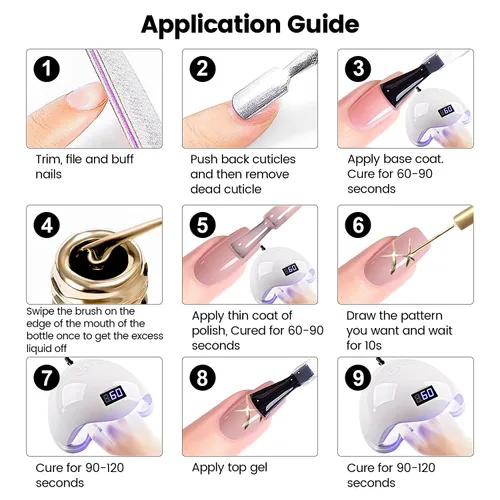 Application Guide

1

Trim, file and buff nails

2

Push back cuticles and then remove dead cuticle

3

60

Apply base coat. Cure for 60-90 seconds

4

Swipe the brush on the edge of the mouth of the bottle once to get the excess liquid off

5

60

Apply thin coat of polish, Cured for 60-90 seconds

6

Draw the pattern you want and wait for 10s

7

60

Cure for 90-120 seconds

8

Apply top gel

9

60

Cure for 90-120 seconds