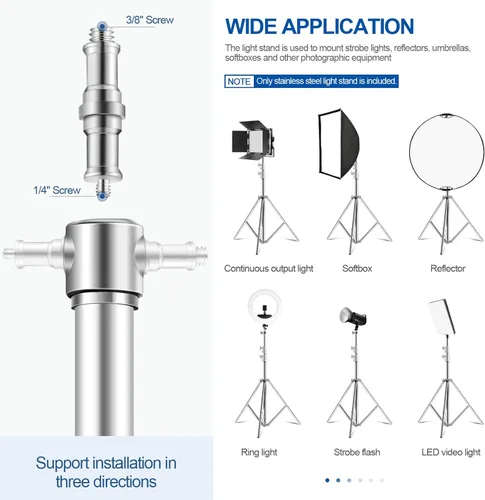 3/8" Screw

1/4" Screw

Support installation in three directions

WIDE APPLICATION

The light stand is used to mount strobe lights, reflectors, umbrellas, softboxes and other photographic equipment

NOTE Only stainless steel light stand is included.

Continuous output light

Softbox

Reflector

Ring light

Strobe flash

LED video light