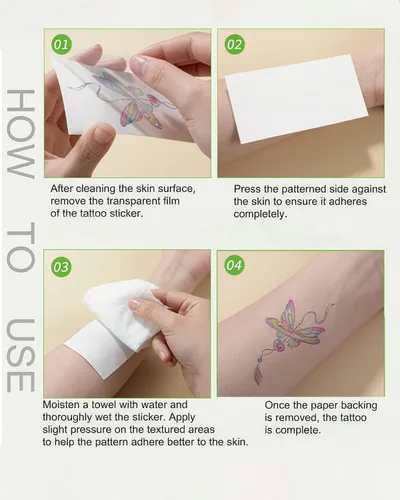 HOW TO USE

01

After cleaning the skin surface, remove the transparent film of the tattoo sticker.

02

Press the patterned side against the skin to ensure it adheres completely.

03

Moisten a towel with water and thoroughly wet the sticker. Apply slight pressure on the textured areas to help the pattern adhere better to the skin.

04

Once the paper backing is removed, the tattoo is complete.