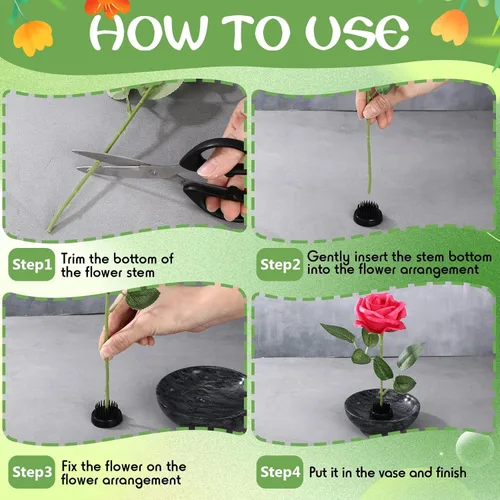 HOW TO USE

Step1 Trim the bottom of the flower stem

Step2 Gently insert the stem bottom into the flower arrangement

Step3 Fix the flower on the flower arrangement

Step4 Put it in the vase and finish