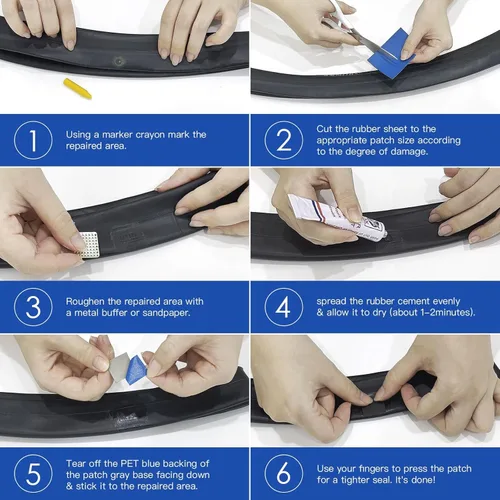 1 Using a marker crayon mark the repaired area.

2 Cut the rubber sheet to the appropriate patch size according to the degree of damage.

3 Roughen the repaired area with a metal buffer or sandpaper.

4 spread the rubber cement evenly & allow it to dry (about 1-2minutes).

5 Tear off the PET blue backing of the patch gray base facing down & stick it to the repaired area.

6 Use your fingers to press the patch for a tighter seal. It's done!