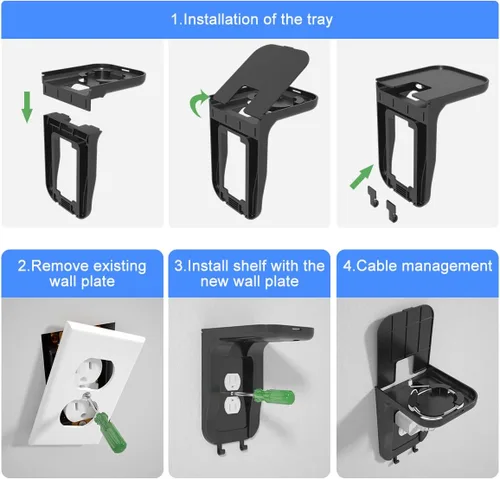 1.Installation of the tray

2.Remove existing wall plate

3.Install shelf with the new wall plate

4.Cable management