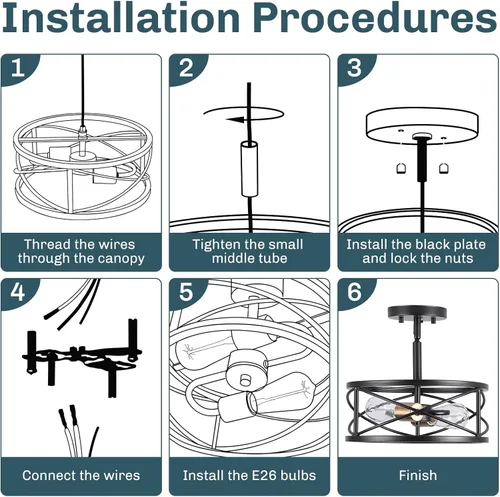 Installation Procedures

1
Thread the wires through the canopy

2
Tighten the small middle tube

3
Install the black plate and lock the nuts

4
Connect the wires

5
Install the E26 bulbs

6
Finish