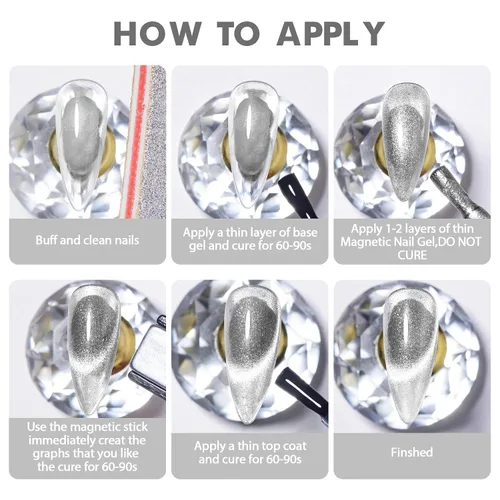 HOW TO APPLY

Buff and clean nails

Apply a thin layer of base gel and cure for 60-90s

Apply 1-2 layers of thin Magnetic Nail Gel,DO NOT CURE

Use the magnetic stick immediately creat the graphs that you like the cure for 60-90s

Apply a thin top coat and cure for 60-90s

Finshed