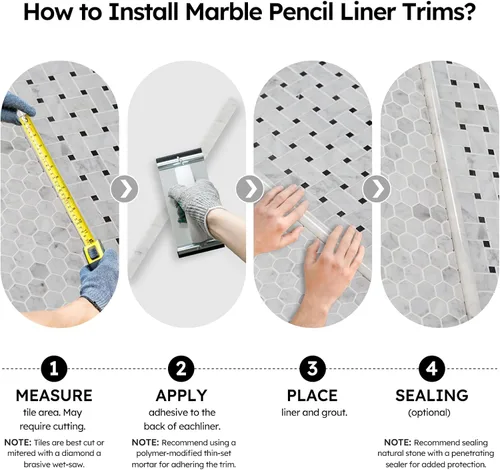 How to Install Marble Pencil Liner Trims?

1
MEASURE
tile area. May require cutting.
NOTE: Tiles are best cut or mitered with a diamond a brasive wet-saw.

2
APPLY
adhesive to the back of eachliner.
NOTE: Recommend using a polymer-modified thin-set mortar for adhering the trim.

3
PLACE
liner and grout.

4
SEALING
(optional)
NOTE: Recommend sealing natural stone with a penetrating sealer for added protection.