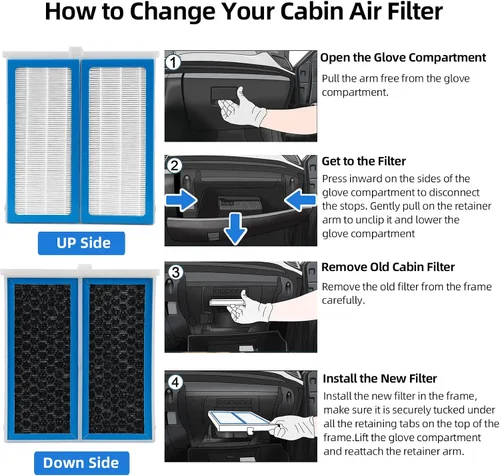 How to Change Your Cabin Air Filter

UP Side

Down Side

1

Open the Glove Compartment

Pull the arm free from the glove compartment.

2

Get to the Filter

Press inward on the sides of the glove compartment to disconnect the stops. Gently pull on the retainer arm to unclip it and lower the glove compartment

3

Remove Old Cabin Filter

Remove the old filter from the frame carefully.

4

Install the New Filter

Install the new filter in the frame, make sure it is securely tucked under all the retaining tabs on the top of the frame.Lift the glove compartment and reattach the retainer arm.