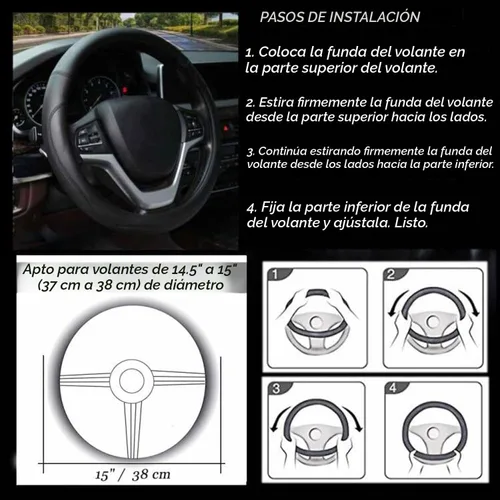 PASOS DE INSTALACIÓN

1. Coloca la funda del volante en la parte superior del volante.

2. Estira firmemente la funda del volante desde la parte superior hacia los lados.

3. Continúa estirando firmemente la funda del volante desde los lados hacia la parte inferior.

4. Fija la parte inferior de la funda del volante y ajústala. Listo.

Apto para volantes de 14.5" a 15" (37 cm a 38 cm) de diámetro

15" / 38 cm

1

2

3

4