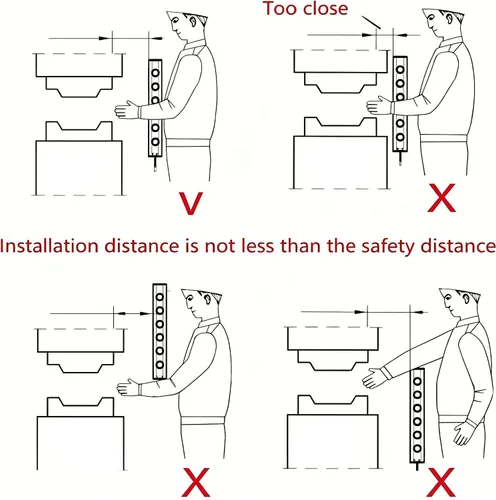 Too close

V

X

Installation distance is not less than the safety distance

X

X