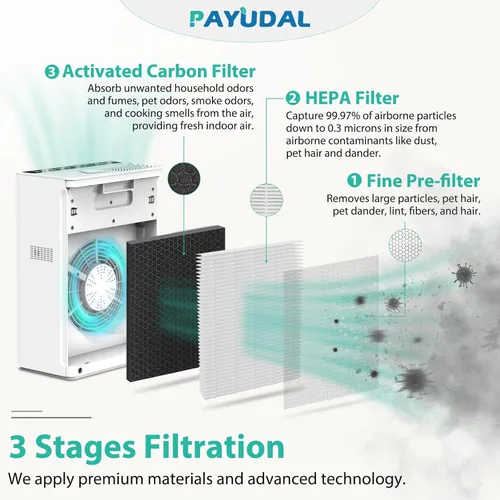 PAYUDAL

3 Activated Carbon Filter
Absorb unwanted household odors and fumes, pet odors, smoke odors, and cooking smells from the air, providing fresh indoor air.

2 HEPA Filter
Capture 99.97% of airborne particles down to 0.3 microns in size from airborne contaminants like dust, pet hair and dander.

1 Fine Pre-filter
Removes large particles, pet hair, pet dander, lint, fibers, and hair.

3 Stages Filtration
We apply premium materials and advanced technology.