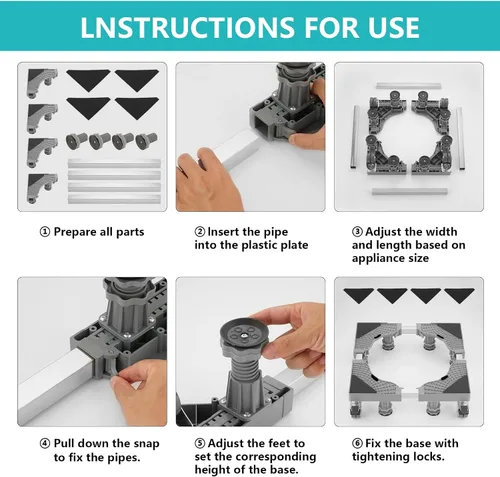 LNSTRUCTIONS FOR USE

① Prepare all parts

② Insert the pipe into the plastic plate

③ Adjust the width and length based on appliance size

④ Pull down the snap to fix the pipes.

⑤ Adjust the feet to set the corresponding height of the base.

⑥ Fix the base with tightening locks.