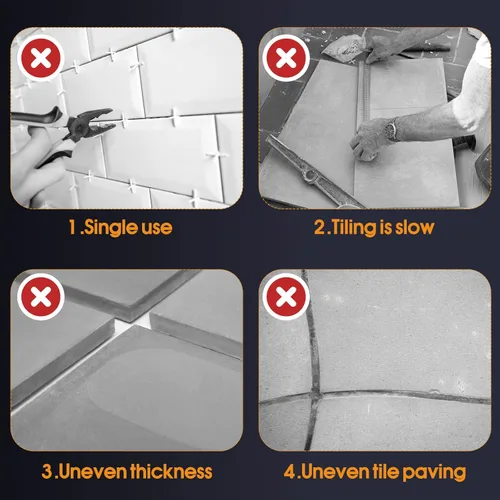 1 .Single use

2.Tiling is slow

3.Uneven thickness

4.Uneven tile paving