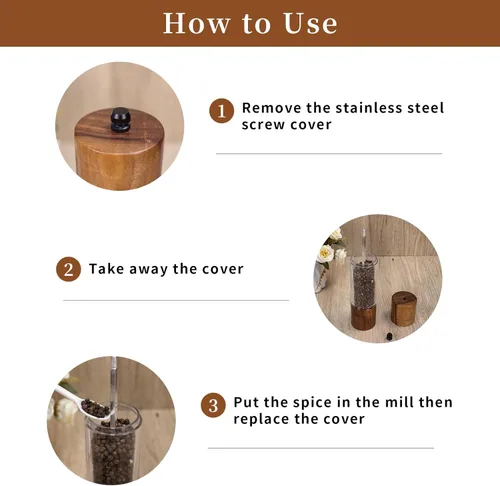 How to Use

1 Remove the stainless steel screw cover

2 Take away the cover

3 Put the spice in the mill then replace the cover