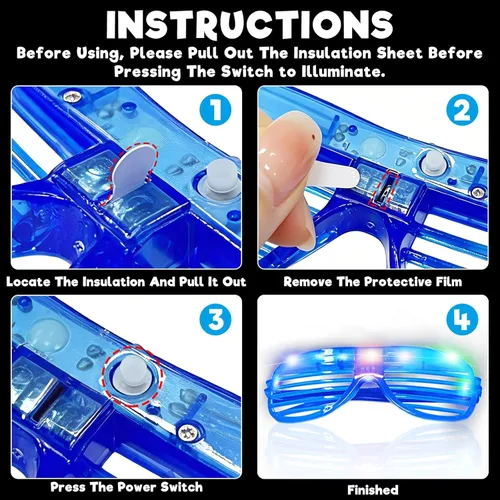 INSTRUCTIONS

Before Using, Please Pull Out The Insulation Sheet Before Pressing The Switch to Illuminate.

1

Locate The Insulation And Pull It Out

2

Remove The Protective Film

3

Press The Power Switch

4

Finished