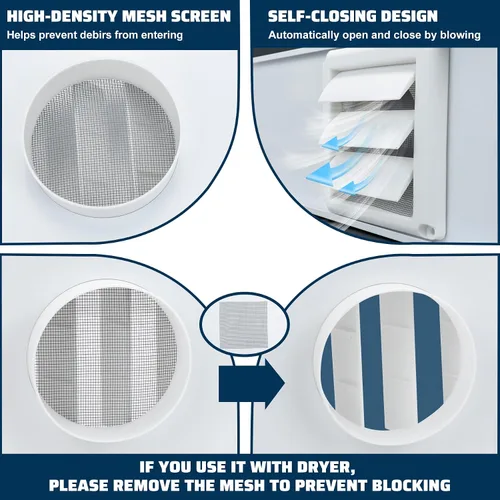 HIGH-DENSITY MESH SCREEN
Helps prevent debirs from entering

SELF-CLOSING DESIGN
Automatically open and close by blowing

IF YOU USE IT WITH DRYER,
PLEASE REMOVE THE MESH TO PREVENT BLOCKING