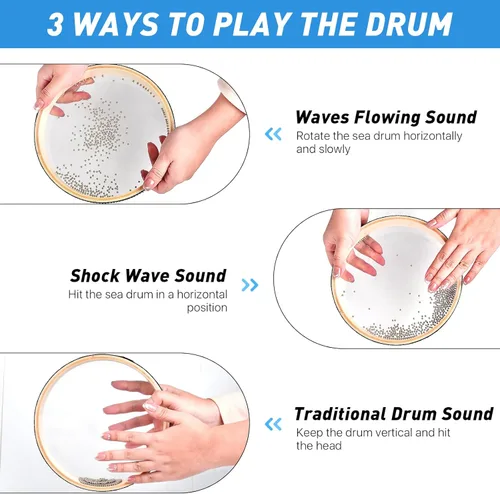 3 WAYS TO PLAY THE DRUM

Waves Flowing Sound
Rotate the sea drum horizontally and slowly

Shock Wave Sound
Hit the sea drum in a horizontal position

Traditional Drum Sound
Keep the drum vertical and hit the head