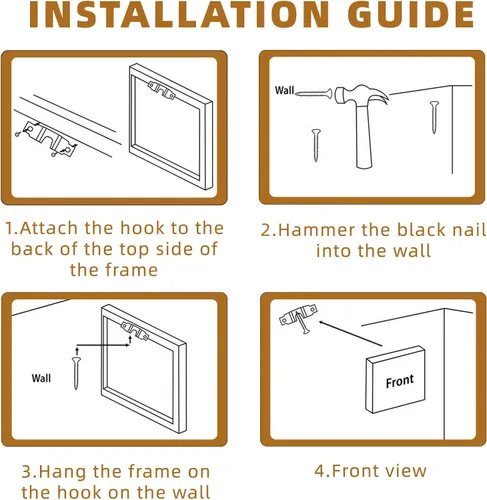 INSTALLATION GUIDE

1.Attach the hook to the back of the top side of the frame

Wall

2.Hammer the black nail into the wall

Wall

3.Hang the frame on the hook on the wall

Front

4.Front view