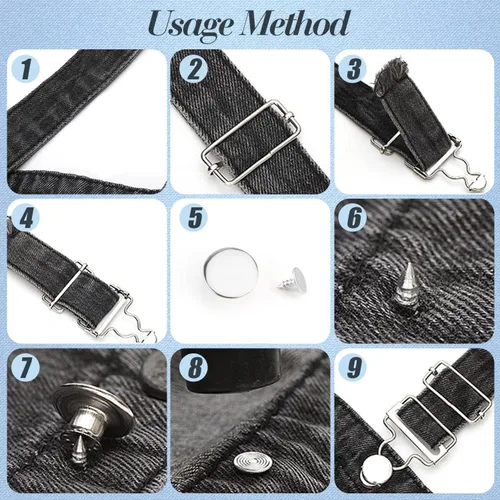 Usage Method

1

2

3

4

5

6

7

8

9