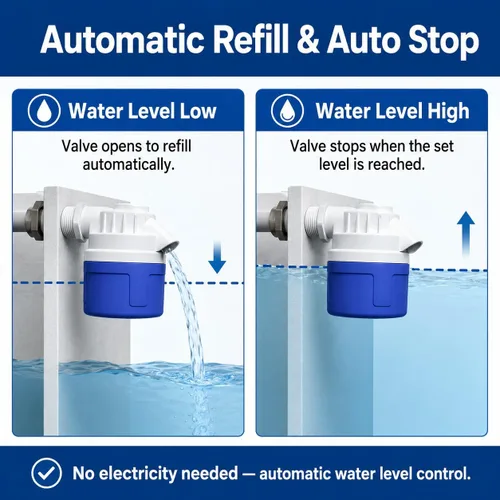 Automatic Refill & Auto Stop

Water Level Low

Valve opens to refill automatically.

Water Level High

Valve stops when the set level is reached.

No electricity needed — automatic water level control.