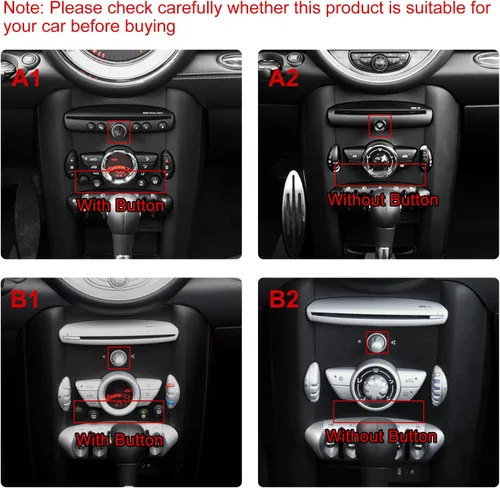 Note: Please check carefully whether this product is suitable for your car before buying

A1

With Button

A2

Without Button

B1

With Button

B2

Without Button