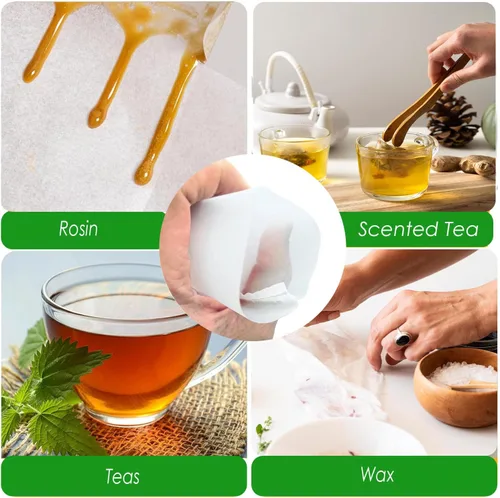 Rosin

Scented Tea

Teas

Wax