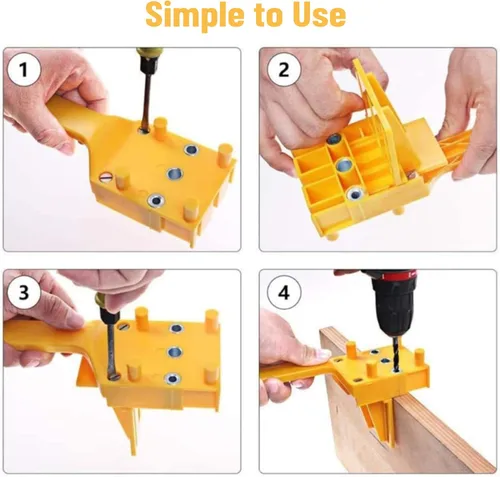 Simple to Use

1

2

3

4