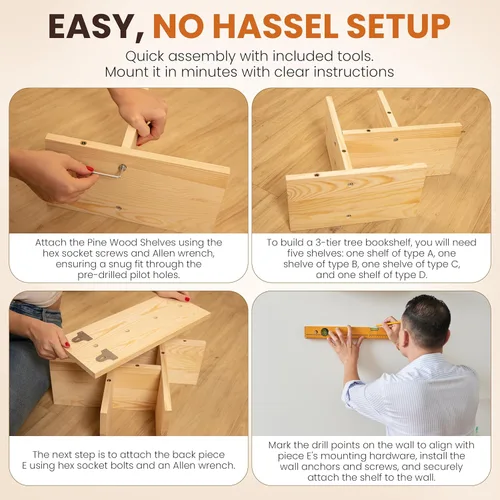 EASY, NO HASSEL SETUP

Quick assembly with included tools.
Mount it in minutes with clear instructions

Attach the Pine Wood Shelves using the hex socket screws and Allen wrench, ensuring a snug fit through the pre-drilled pilot holes.

To build a 3-tier tree bookshelf, you will need five shelves: one shelf of type A, one shelve of type B, one shelve of type C, and one shelf of type D.

The next step is to attach the back piece E using hex socket bolts and an Allen wrench.

Mark the drill points on the wall to align with piece E's mounting hardware, install the wall anchors and screws, and securely attach the shelf to the wall.