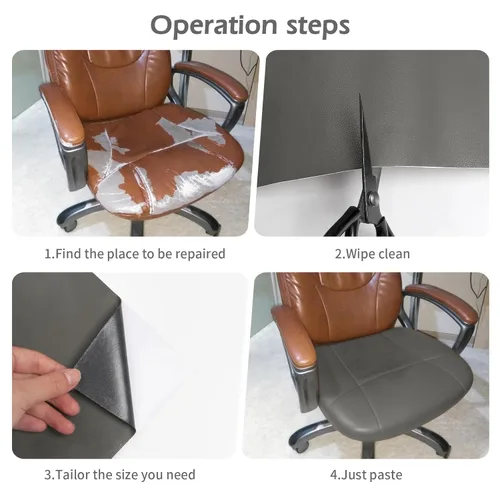 Operation steps

1.Find the place to be repaired

2.Wipe clean

3.Tailor the size you need

4.Just paste