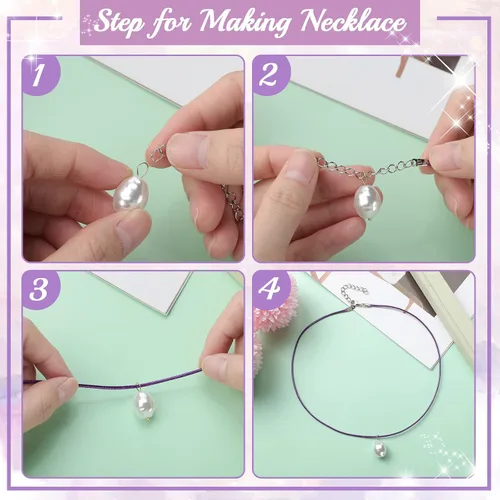 Step for Making Necklace

1

2

3

4