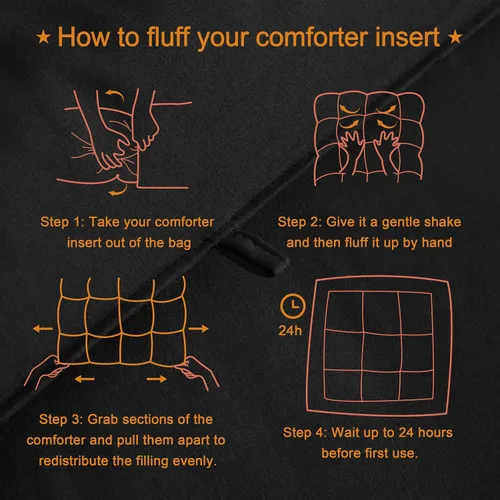 ★ How to fluff your comforter insert ★

Step 1: Take your comforter insert out of the bag

Step 2: Give it a gentle shake and then fluff it up by hand

24h

Step 3: Grab sections of the comforter and pull them apart to redistribute the filling evenly.

Step 4: Wait up to 24 hours before first use.