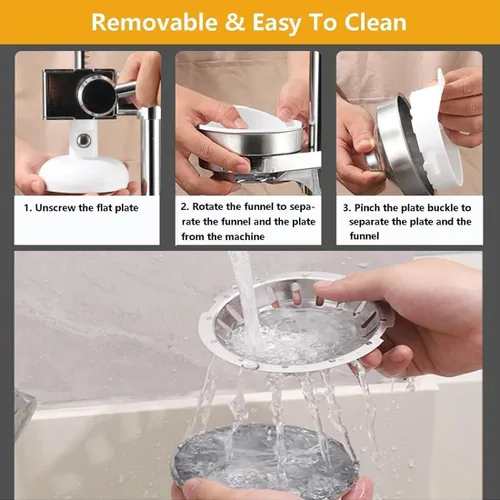 Removable & Easy To Clean

1. Unscrew the flat plate

2. Rotate the funnel to separate the funnel and the plate from the machine

3. Pinch the plate buckle to separate the plate and the funnel