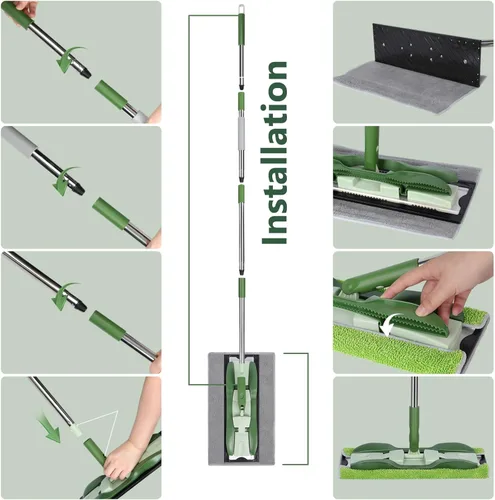 Installation