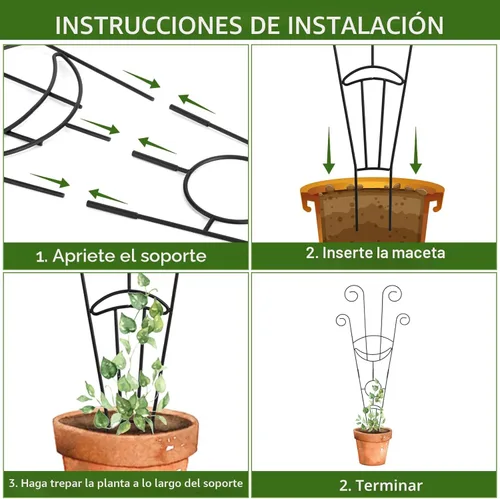 INSTRUCCIONES DE INSTALACIÓN

1. Apriete el soporte

2. Inserte la maceta

3. Haga trepar la planta a lo largo del soporte

2. Terminar