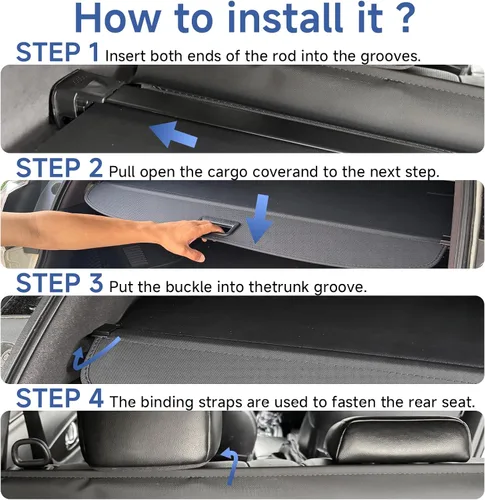 How to install it ?

STEP 1 Insert both ends of the rod into the grooves.

STEP 2 Pull open the cargo coverand to the next step.

STEP 3 Put the buckle into thetrunk groove.

STEP 4 The binding straps are used to fasten the rear seat.