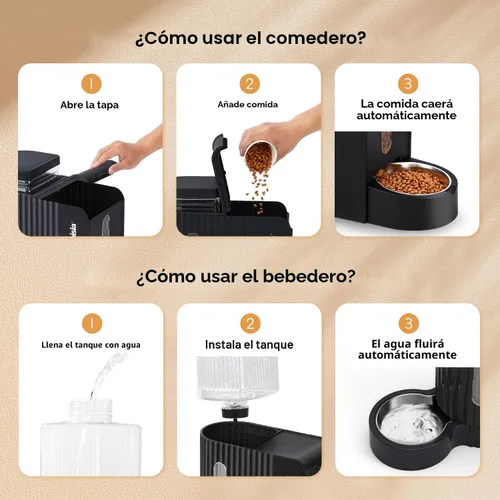 ¿Cómo usar el comedero?

1
Abre la tapa

2
Añade comida

3
La comida caerá automáticamente

¿Cómo usar el bebedero?

1
Llena el tanque con agua

2
Instala el tanque

3
El agua fluirá automáticamente