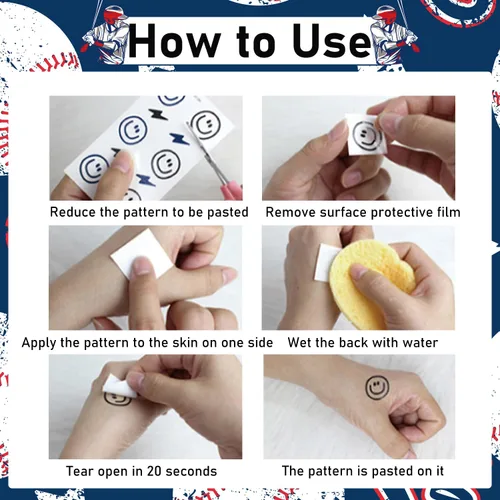 How to Use

Reduce the pattern to be pasted

Remove surface protective film

Apply the pattern to the skin on one side

Wet the back with water

Tear open in 20 seconds

The pattern is pasted on it