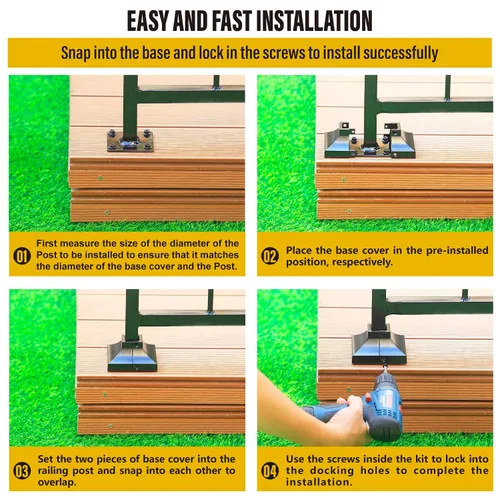 EASY AND FAST INSTALLATION

Snap into the base and lock in the screws to install successfully

01 First measure the size of the diameter of the Post to be installed to ensure that it matches the diameter of the base cover and the Post.

02 Place the base cover in the pre-installed position, respectively.

03 Set the two pieces of base cover into the railing post and snap into each other to overlap.

04 Use the screws inside the kit to lock into the docking holes to complete the installation.