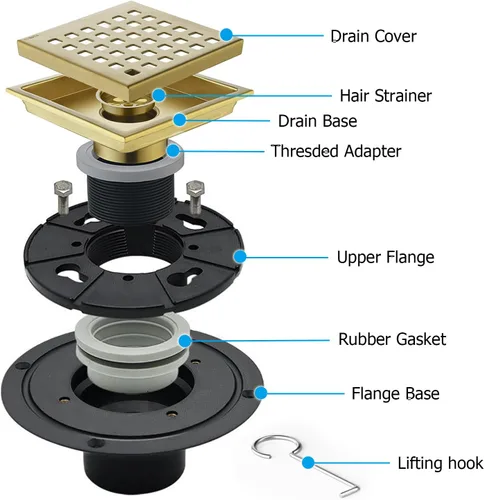 Drain Cover

Hair Strainer

Drain Base

Thresded Adapter

Upper Flange

Rubber Gasket

Flange Base

Lifting hook